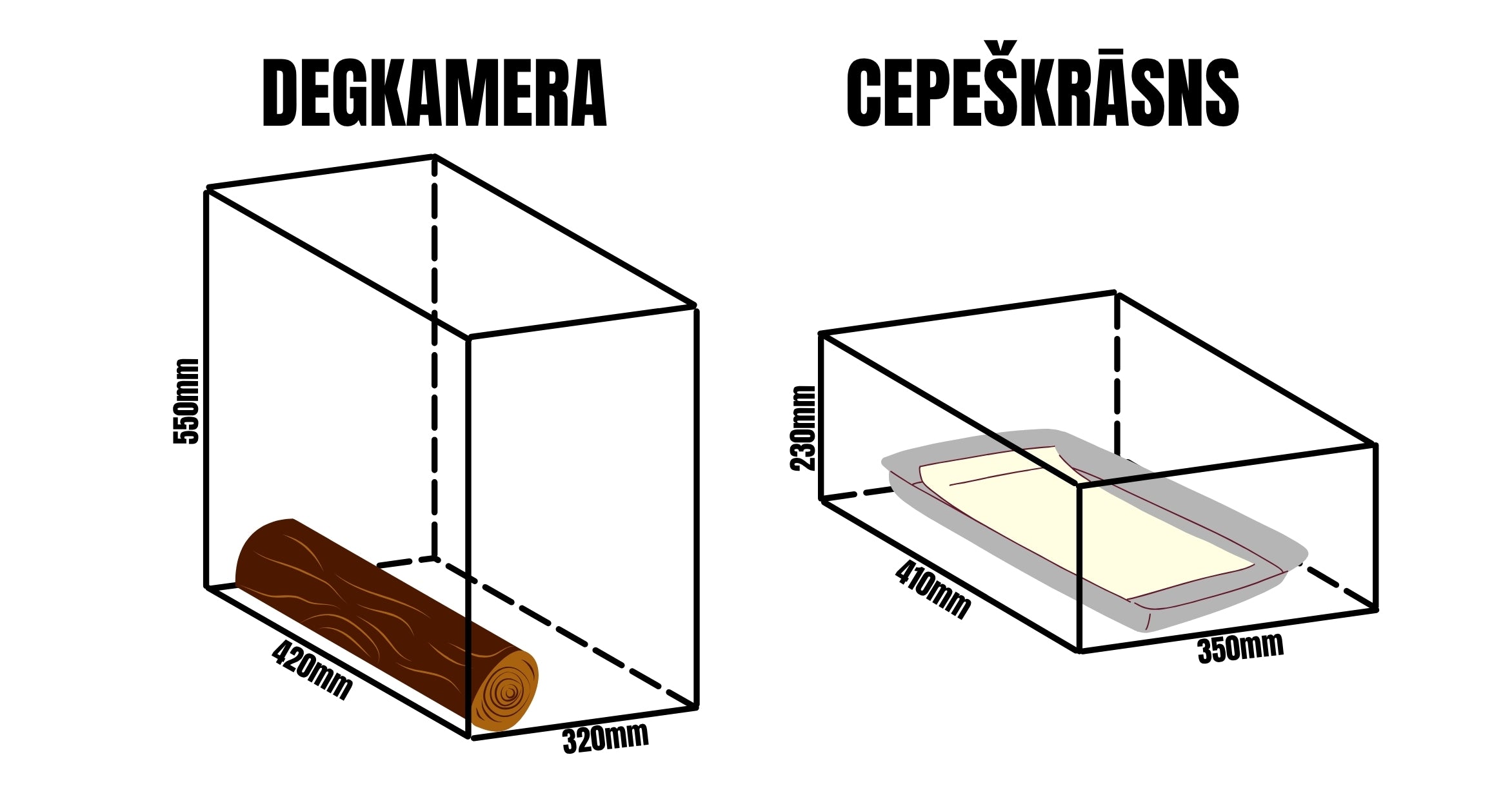 DEGKAMERA

550mm

420mm

320mm

CEPEŠKRĀSNS

230mm

410mm

350mm